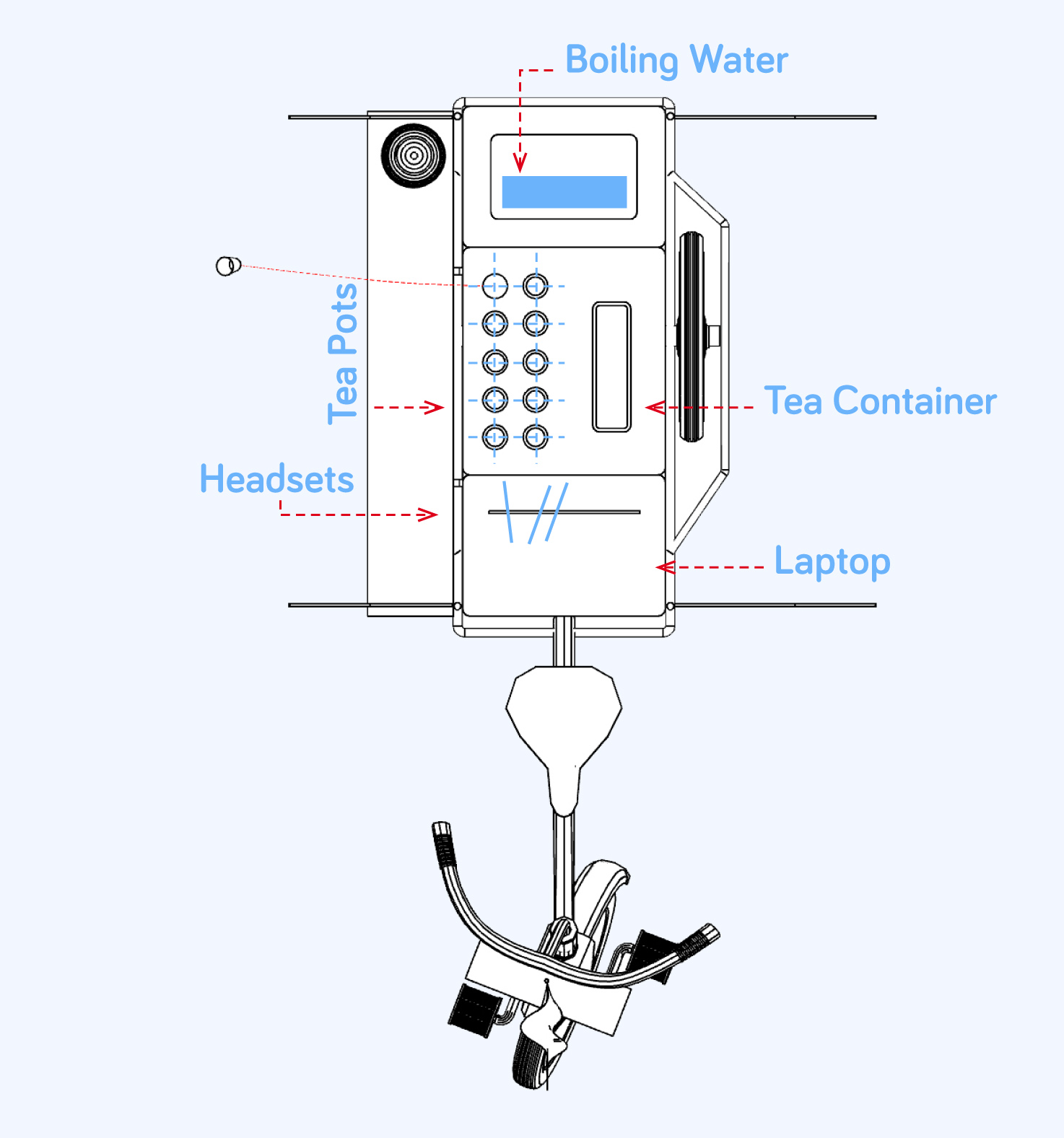 Boiling Water

Tea Pots

Tea Container

Headsets

Laptop